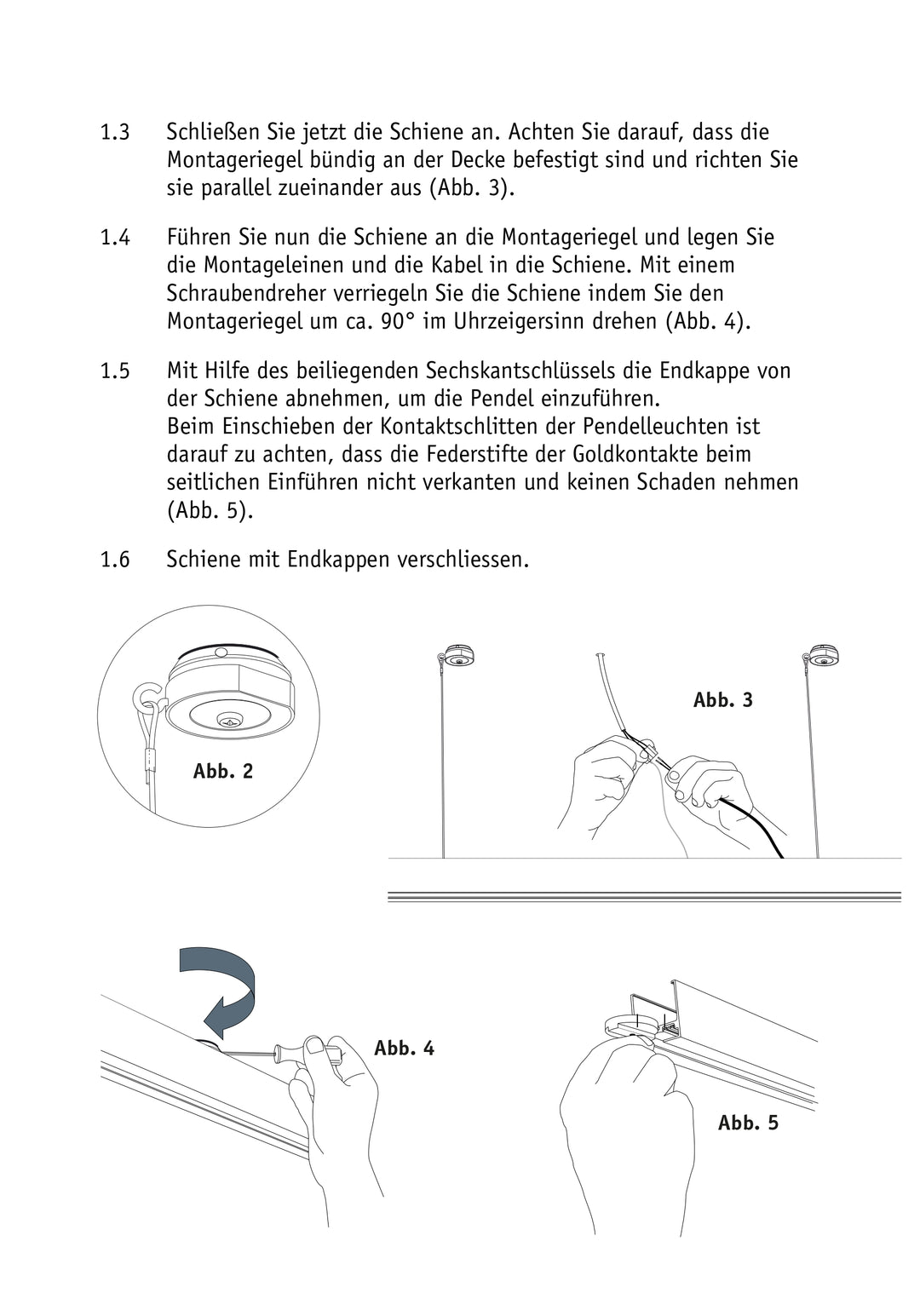 1.3 Schließen Sie jetzt die Schiene an. Achten Sie darauf, dass die Montageriegel bündig an der Decke befestigt sind und richten Sie sie parallel zueinander aus (Abb. 3).

1.4 Führen Sie nun die Schiene an die Montageriegel und legen Sie die Montageleinen und die Kabel in die Schiene. Mit einem Schraubendreher verriegeln Sie die Schiene indem Sie den Montageriegel um ca. 90° im Uhrzeigersinn drehen (Abb. 4).

1.5 Mit Hilfe des beiliegenden Sechskantschlüssels die Endkappe von der Schiene abnehmen, um die Pendel einzuführen.
Beim Einschieben der Kontaktschlitten der Pendelleuchten ist darauf zu achten, dass die Federstifte der Goldkontakte beim seitlichen Einführen nicht verkanten und keinen Schaden nehmen (Abb. 5).

1.6 Schiene mit Endkappen verschliessen.

Abb. 2

Abb. 3

Abb. 4

Abb. 5